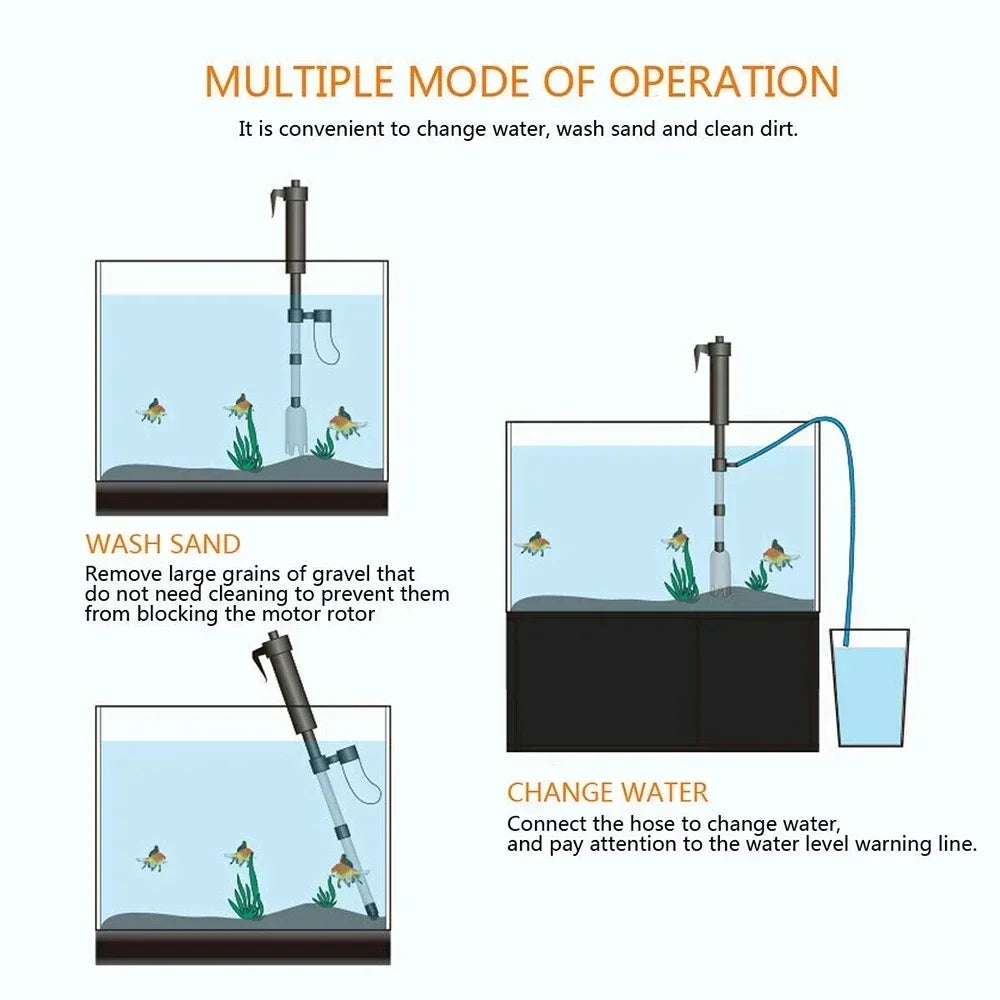 MULTIPLE MODE OF OPERATION
It is convenient to change water, wash sand and clean dirt.

WASH SAND
Remove large grains of gravel that do not need cleaning to prevent them from blocking the motor rotor

CHANGE WATER
Connect the hose to change water, and pay attention to the water level warning line.